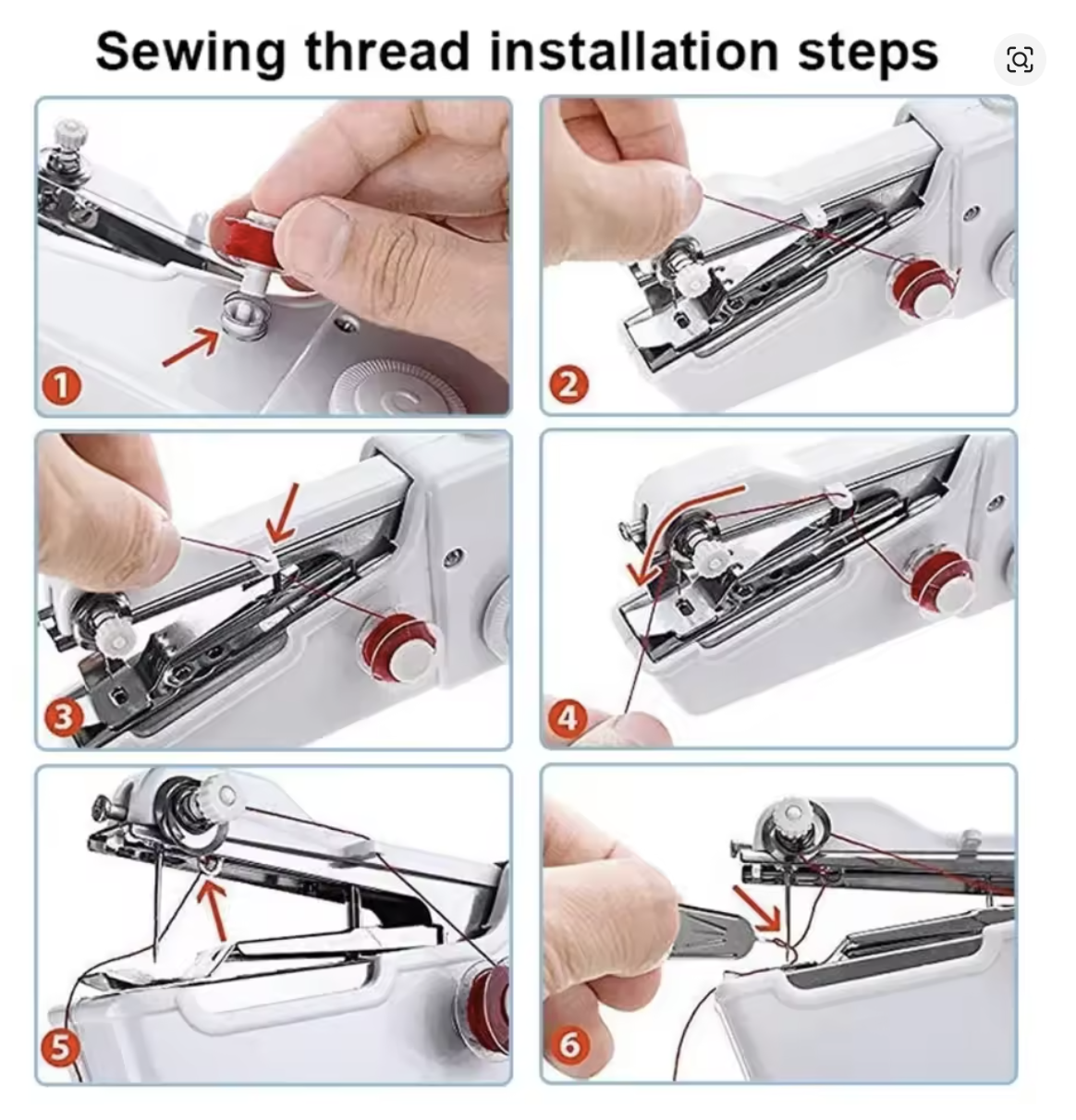 Sewing thread installation steps

1

2

3

4

5

6